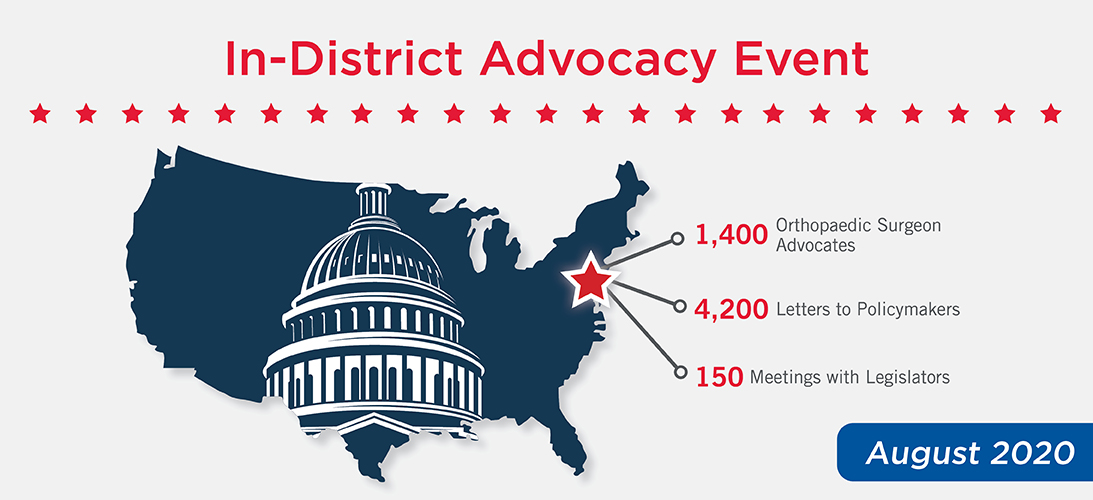 In-District Advocacy Event

1,400 Orthopaedic Surgeon Advocates

4,200 Letters to Policymakers

150 Meetings with Legislators

August 2020