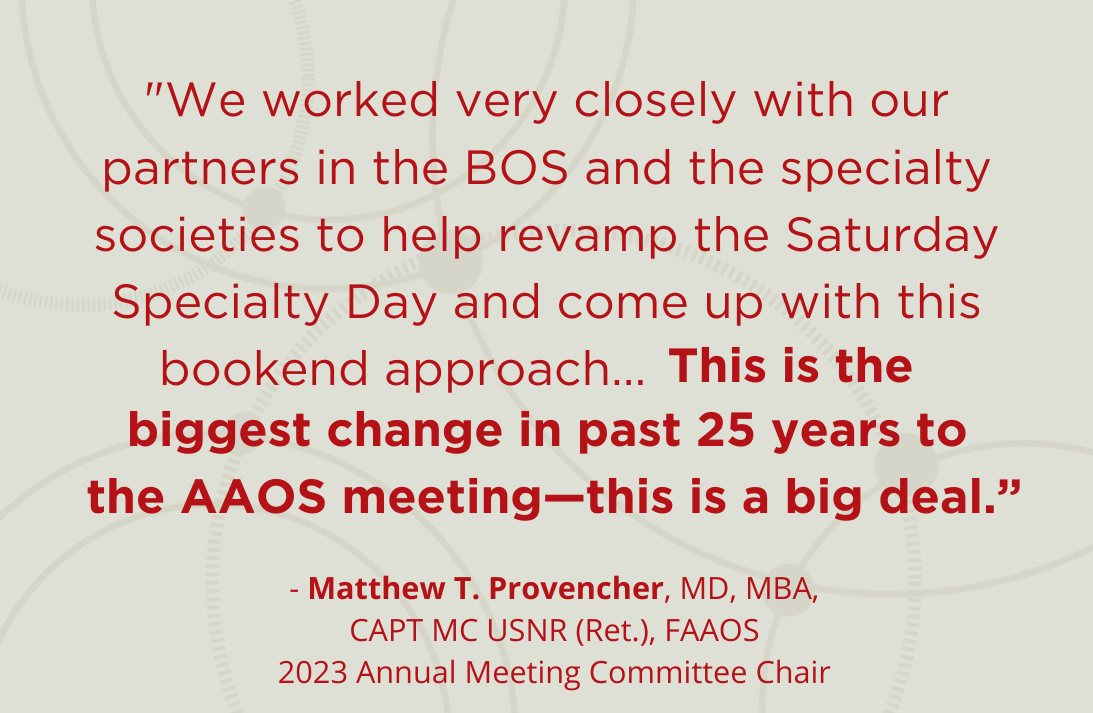 "We worked very closely with our partners in the BOS and the specialty societies to help revamp the Saturday Specialty Day and come up with this bookend approach... This is the biggest change in past 25 years to the AAOS meeting—this is a big deal."

- Matthew T. Provencher, MD, MBA, CAPT MC USNR (Ret.), FAAOS
2023 Annual Meeting Committee Chair