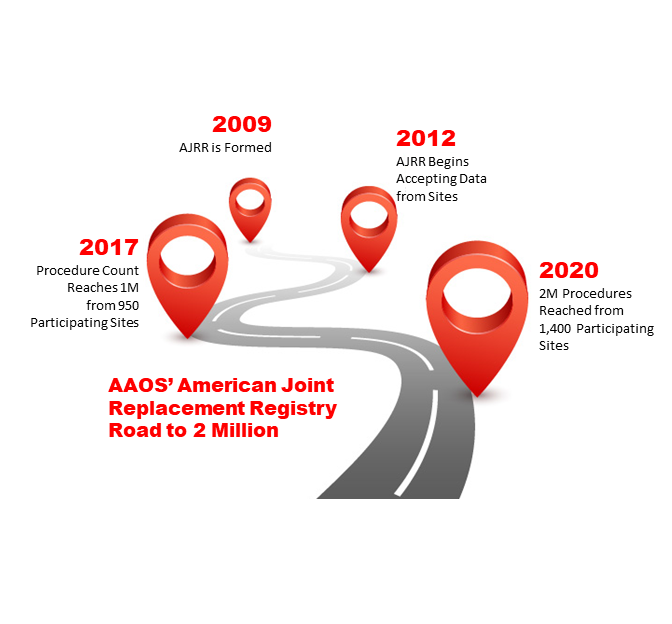 2009
AJRR is Formed

2012
AJRR Begins Accepting Data from Sites

2017
Procedure Count Reaches 1M from 950 Participating Sites

2020
2M Procedures Reached from 1,400 Participating Sites

AAOS' American Joint Replacement Registry Road to 2 Million