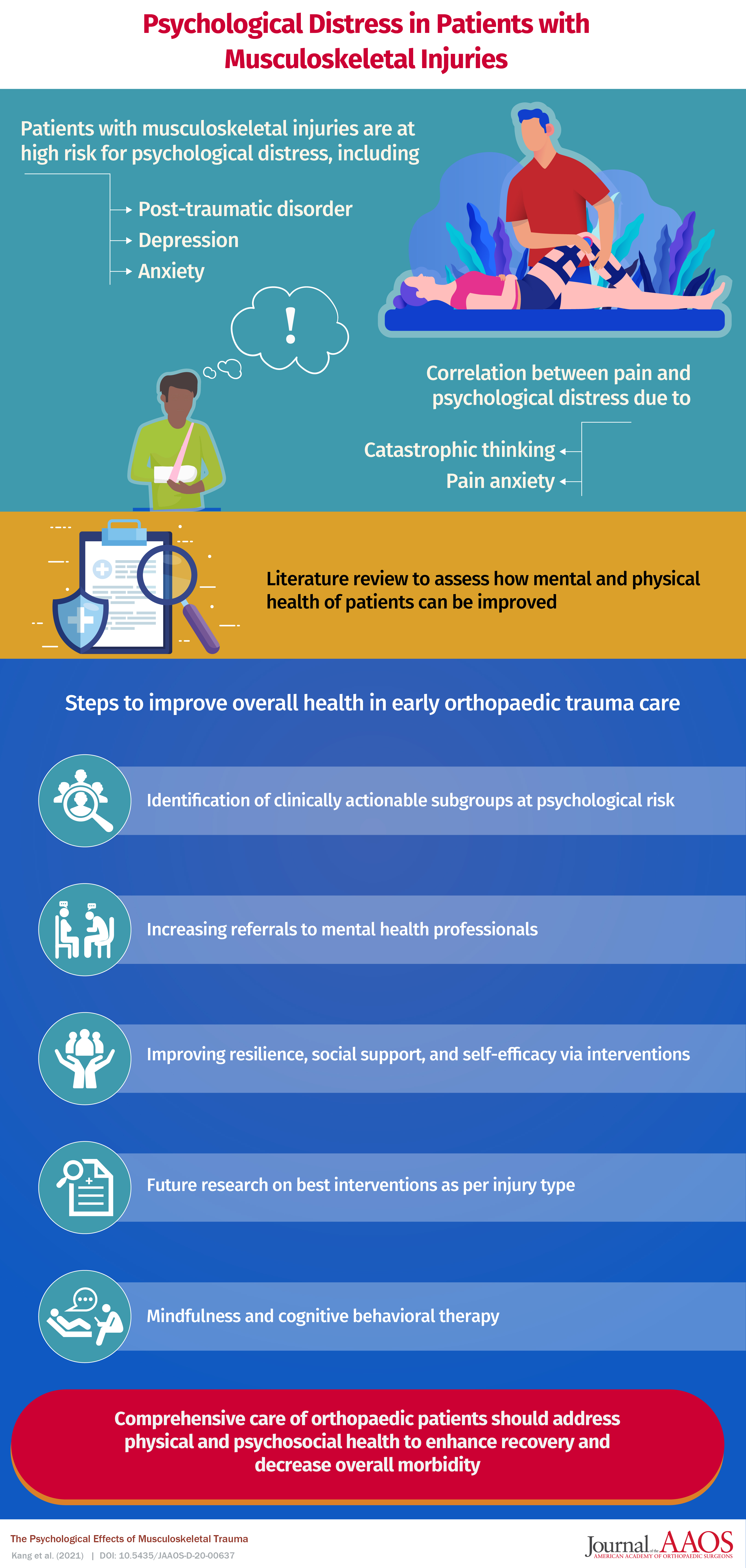 Psychological Distress in Patients with Musculoskeletal Injuries

Patients with musculoskeletal injuries are at high risk for psychological distress, including

Post-traumatic disorder
Depression
Anxiety

!

Correlation between pain and psychological distress due to

Catastrophic thinking
Pain anxiety

Literature review to assess how mental and physical health of patients can be improved

Steps to improve overall health in early orthopaedic trauma care

Identification of clinically actionable subgroups at psychological risk

Increasing referrals to mental health professionals

Improving resilience, social support, and self-efficacy via interventions

Future research on best interventions as per injury type

Mindfulness and cognitive behavioral therapy

Comprehensive care of orthopaedic patients should address physical and psychosocial health to enhance recovery and decrease overall morbidity

The Psychological Effects of Musculoskeletal Trauma
Kang et al. (2021) | DOI: 10.5435/JAAOS-D-20-00637

Journal of the AAOS
AMERICAN ACADEMY OF ORTHOPAEDIC SURGEONS