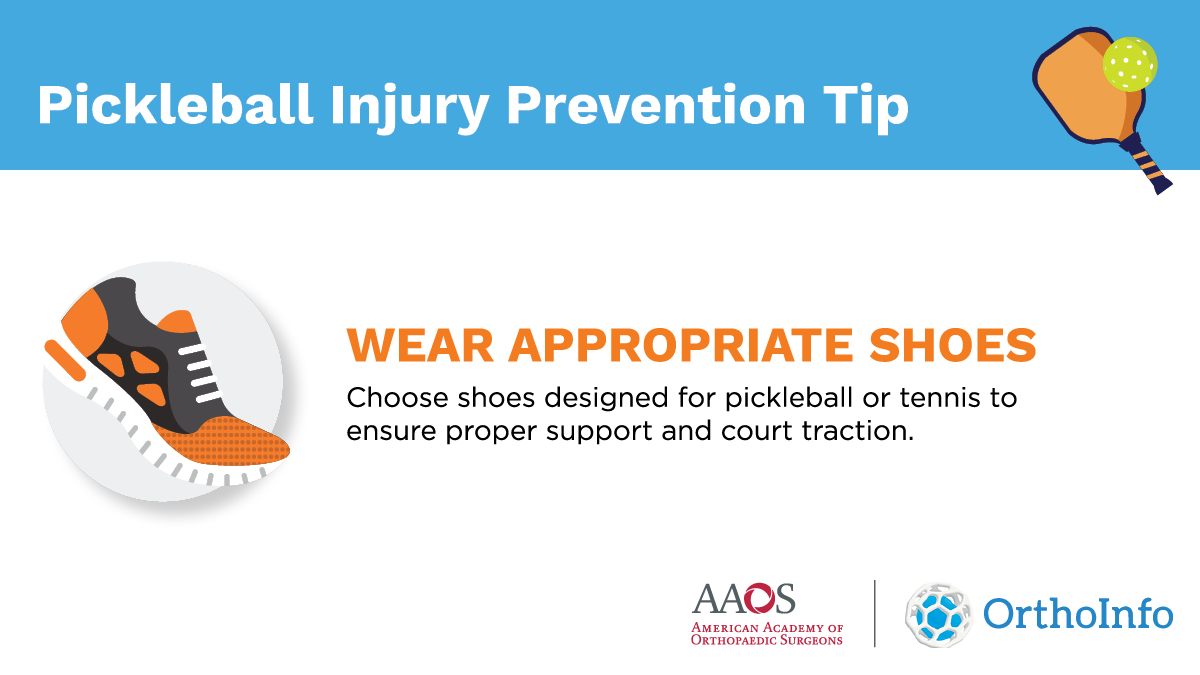 Pickleball Injury Prevention Tip

WEAR APPROPRIATE SHOES

Choose shoes designed for pickleball or tennis to ensure proper support and court traction.

AAOS
AMERICAN ACADEMY OF ORTHOPAEDIC SURGEONS

OrthoInfo